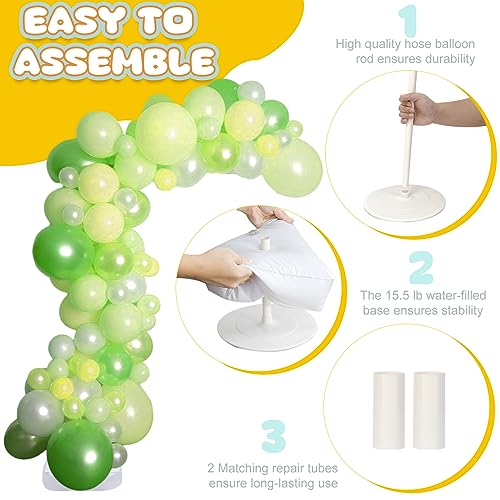 EASY TO ASSEMBLE

1

High quality hose balloon rod ensures durability

2

The 15.5 lb water-filled base ensures stability

3

2 Matching repair tubes ensure long-lasting use